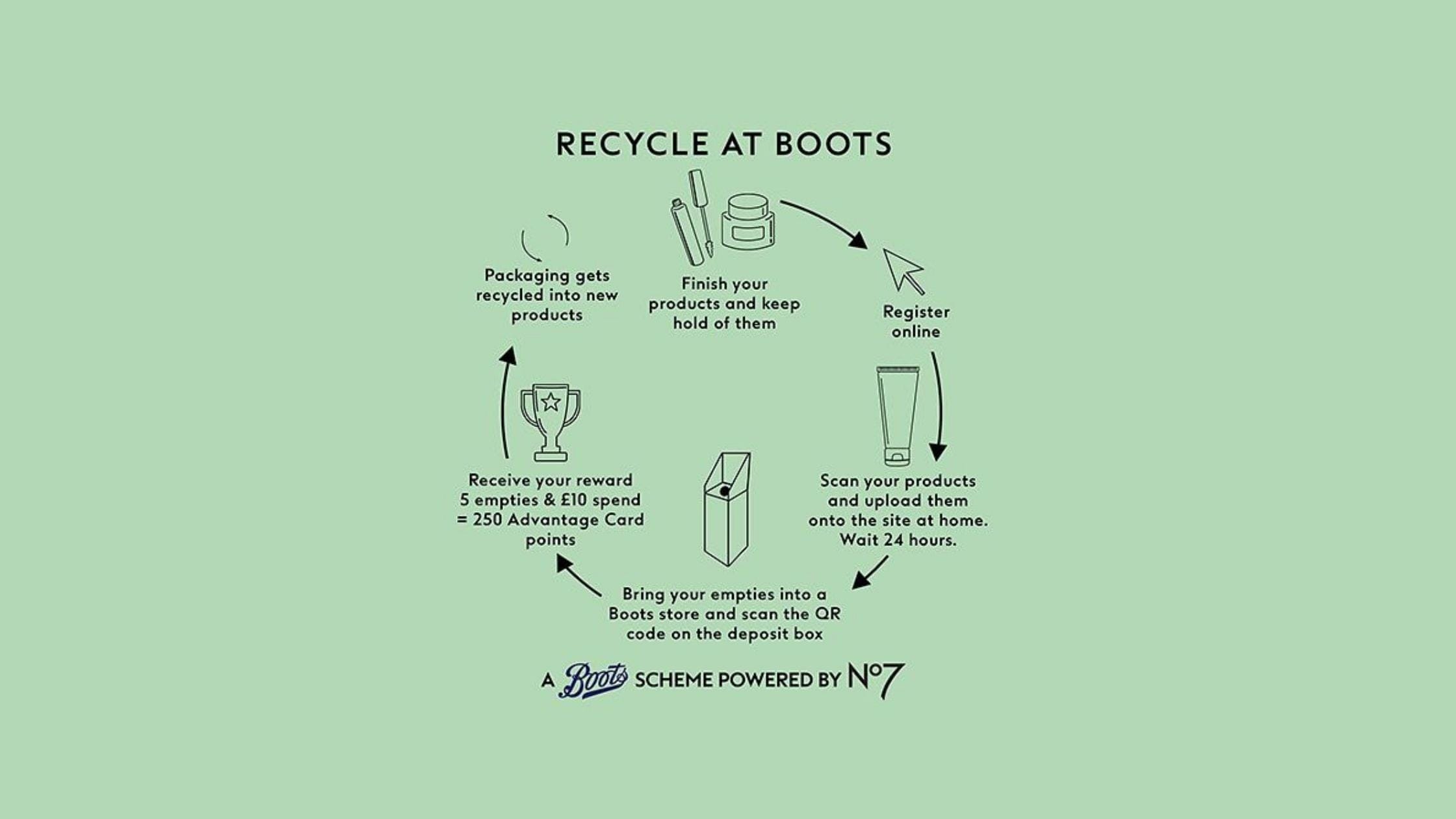 RECYCLE AT BOOTS

Finish your products and keep hold of them

Register online

Scan your products and upload them onto the site at home. Wait 24 hours.

Bring your empties into a Boots store and scan the QR code on the deposit box

Receive your reward 5 empties & £10 spend = 250 Advantage Card points

Packaging gets recycled into new products

A Boots SCHEME POWERED BY No7