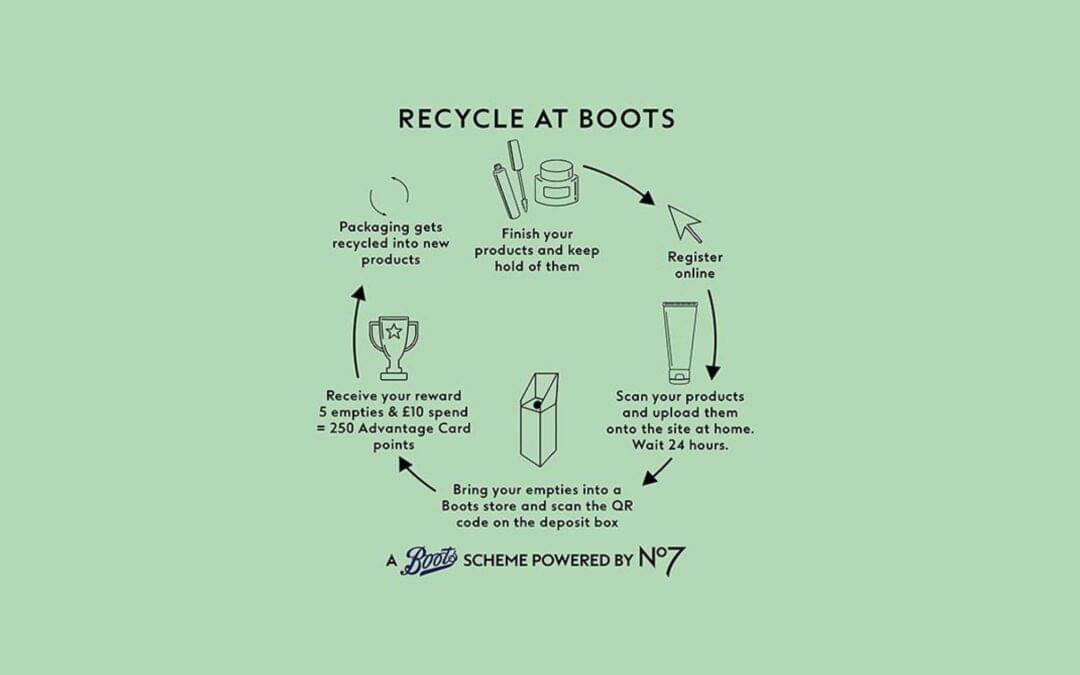 RECYCLE AT BOOTS

Finish your products and keep hold of them

Register online

Scan your products and upload them onto the site at home. Wait 24 hours.

Bring your empties into a Boots store and scan the QR code on the deposit box

Receive your reward 5 empties & £10 spend = 250 Advantage Card points

Packaging gets recycled into new products

A Boots SCHEME POWERED BY No7